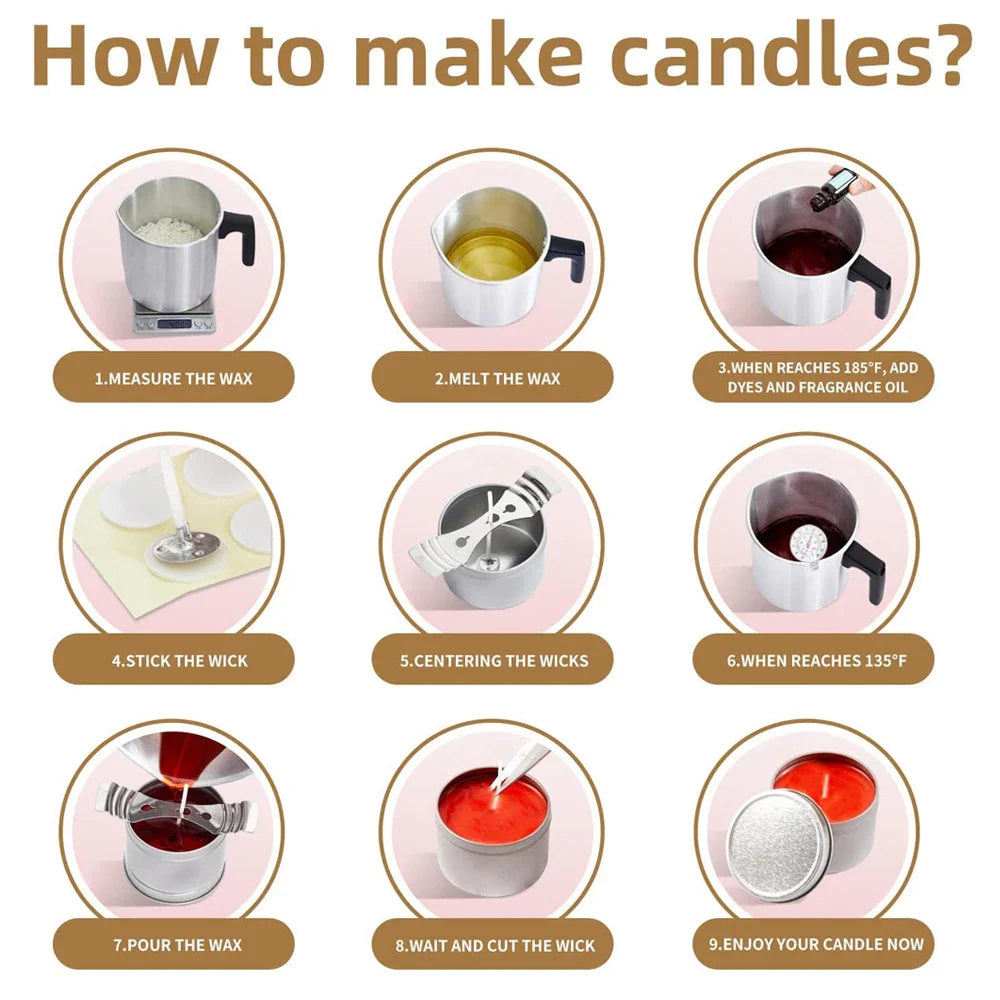 How to make candles?

1.MEASURE THE WAX

2.MELT THE WAX

3.WHEN REACHES 185°F, ADD DYES AND FRAGRANCE OIL

4.STICK THE WICK

5.CENTERING THE WICKS

6.WHEN REACHES 135°F

7.POUR THE WAX

8.WAIT AND CUT THE WICK

9.ENJOY YOUR CANDLE NOW