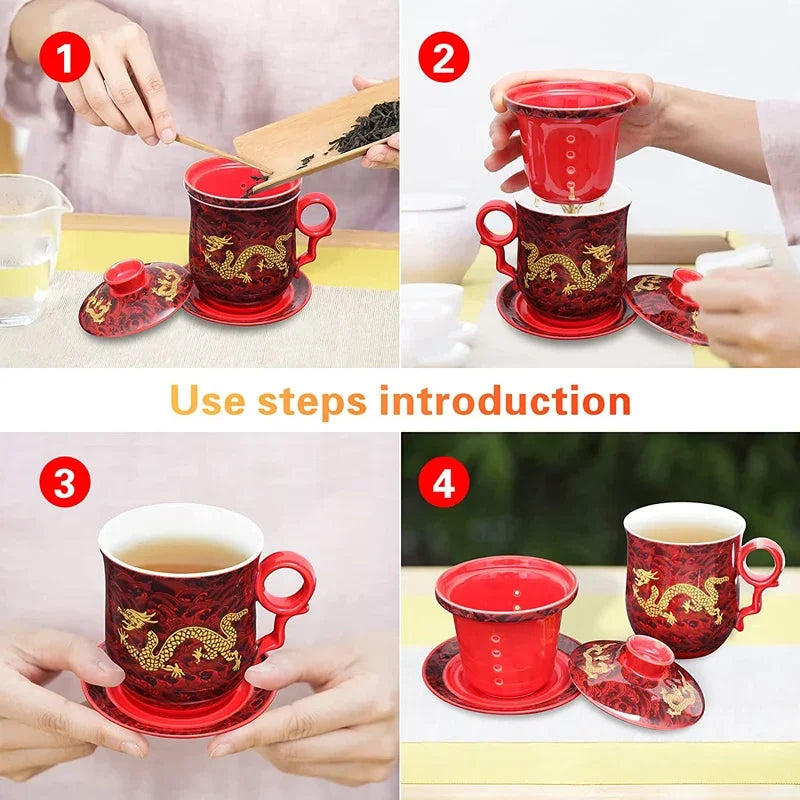 1

2

Use steps introduction

3

4